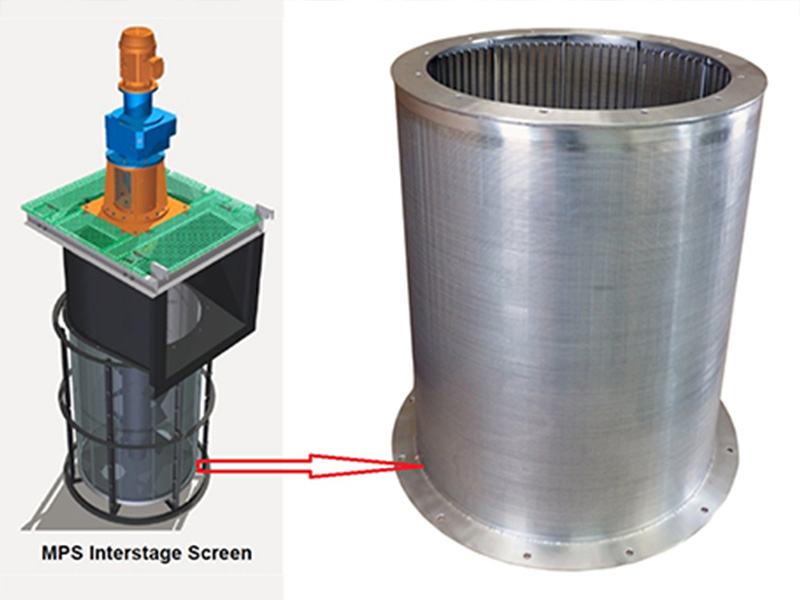 MPS Interstage Screen